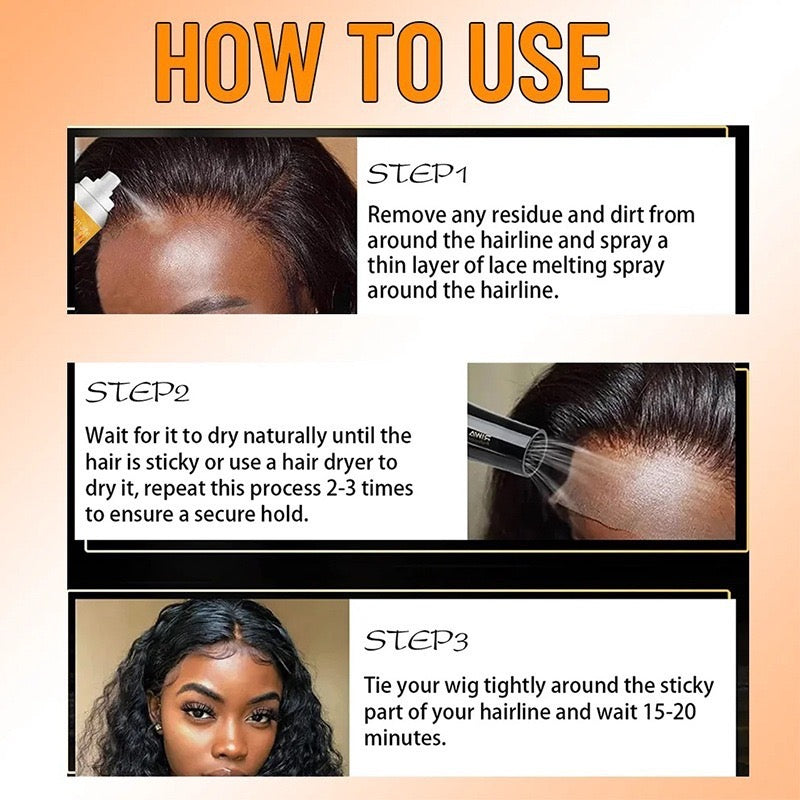 HOW TO USE

STEP1
Remove any residue and dirt from around the hairline and spray a thin layer of lace melting spray around the hairline.

STEP2
Wait for it to dry naturally until the hair is sticky or use a hair dryer to dry it, repeat this process 2-3 times to ensure a secure hold.

STEP3
Tie your wig tightly around the sticky part of your hairline and wait 15-20 minutes.